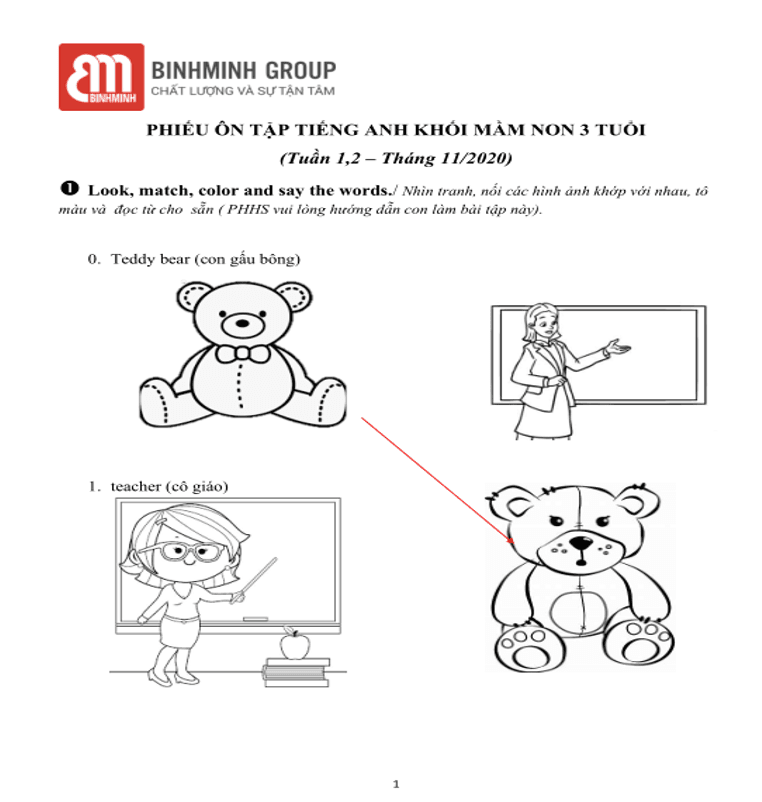 BINHMINH
BINHMINH GROUP
CHẤT LƯỢNG VÀ SỰ TẬN TÂM

PHIẾU ÔN TẬP TIẾNG ANH KHỐI MẦM NON 3 TUỔI
(Tuần 1,2 – Tháng 11/2020)

❶ Look, match, color and say the words./ Nhìn tranh, nối các hình ảnh khớp với nhau, tô màu và đọc từ cho sẵn ( PHHS vui lòng hướng dẫn con làm bài tập này).

0. Teddy bear (con gấu bông)

1. teacher (cô giáo)

1